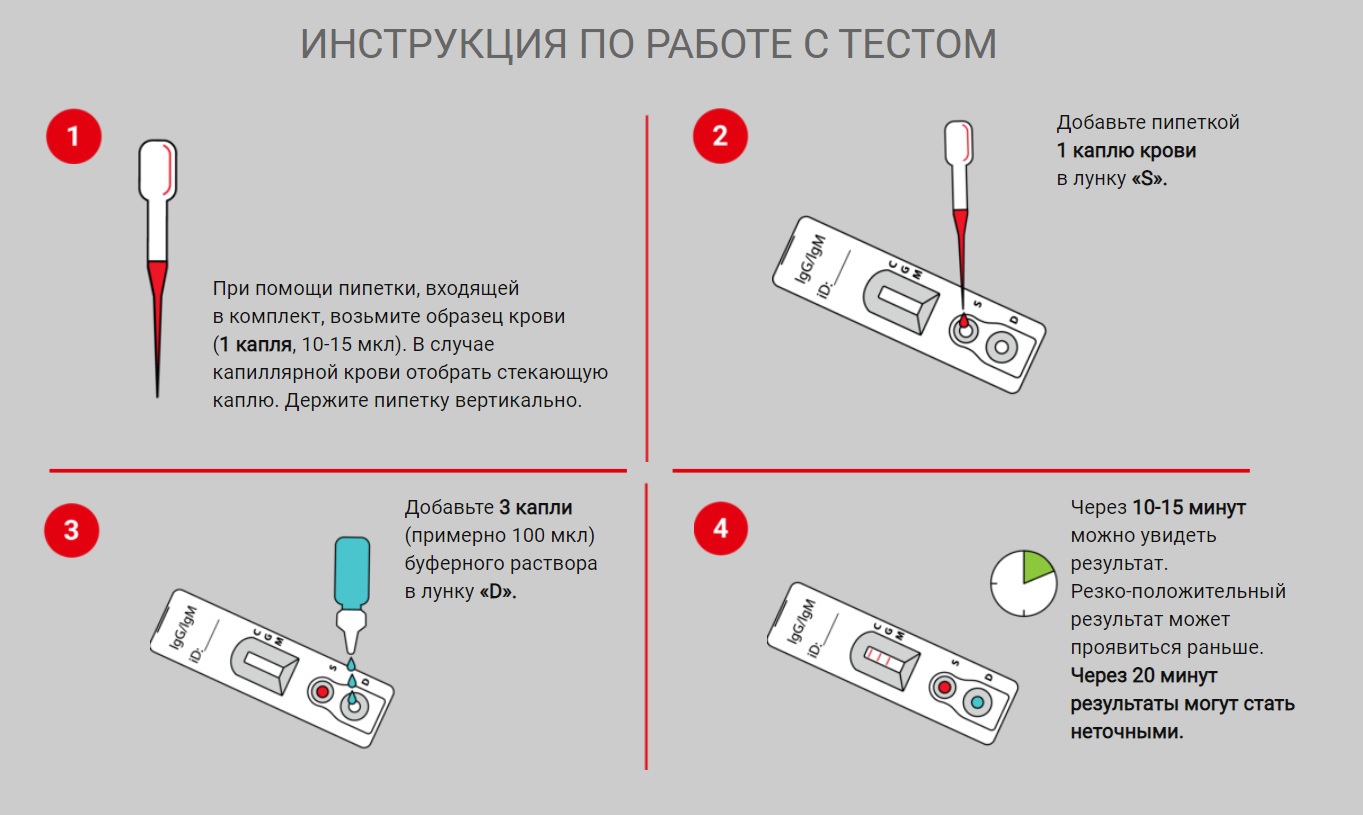 ИНСТРУКЦИЯ ПО РАБОТЕ С ТЕСТОМ

1

При помощи пипетки, входящей в комплект, возьмите образец крови (1 капля, 10-15 мкл). В случае капиллярной крови отобрать стекающую каплю. Держите пипетку вертикально.

2

Добавьте пипеткой 1 каплю крови в лунку «S».

IgG/IgM
iD:
C
G
M
S
D

3

Добавьте 3 капли (примерно 100 мкл) буферного раствора в лунку «D».

IgG/IgM
iD:
C
G
M
S
D

4

Через 10-15 минут можно увидеть результат. Резко-положительный результат может проявиться раньше. Через 20 минут результаты могут стать неточными.

IgG/IgM
iD:
C
G
M
S
D